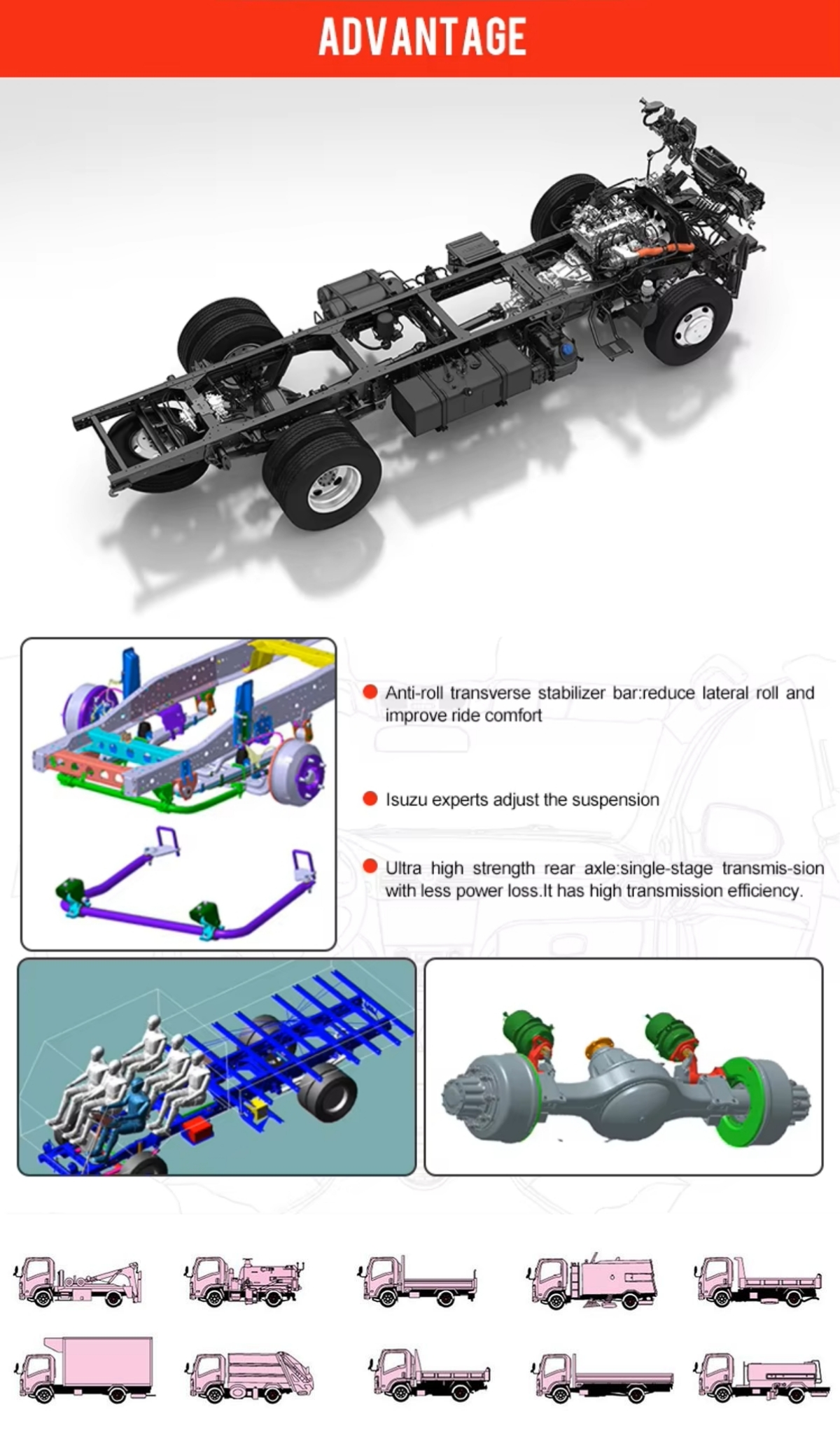 ADVANTAGE

Anti-roll transverse stabilizer bar:reduce lateral roll and improve ride comfort

Isuzu experts adjust the suspension

Ultra high strength rear axle:single-stage transmis-sion with less power loss.It has high transmission efficiency.